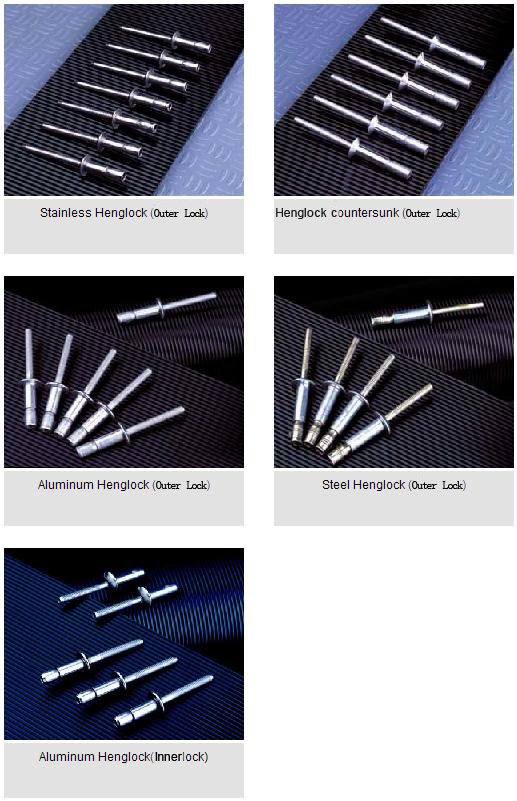 Stainless Henglock (Outer Lock)

Henglock countersunk (Outer Lock)

Aluminum Henglock (Outer Lock)

Steel Henglock (Outer Lock)

Aluminum Henglock(Innerlock)